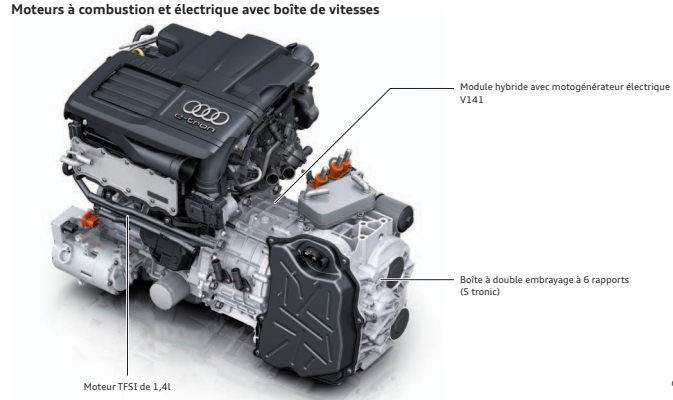 Moteurs à combustion et électrique avec boîte de vitesses

e-tron

Module hybride avec motogénérateur électrique V141

Boîte à double embrayage à 6 rapports (S tronic)

Moteur TFSI de 1,4l