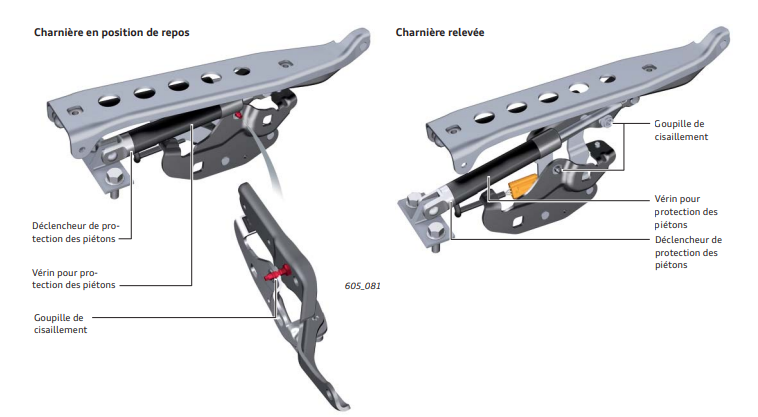 Charnière en position de repos

Déclencheur de protection des piétons

Vérin pour protection des piétons

Goupille de cisaillement

605_081

Charnière relevée

Goupille de cisaillement

Vérin pour protection des piétons

Déclencheur de protection des piétons