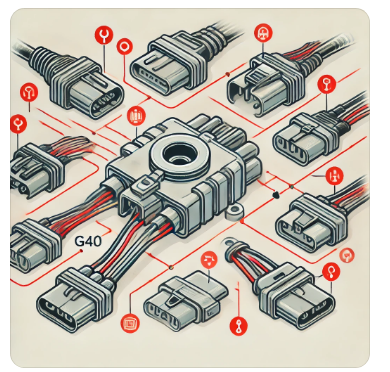 G40