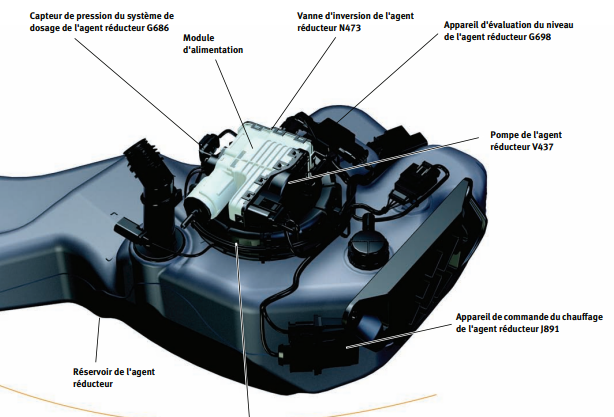 Capteur de pression du système de dosage de l'agent réducteur G686

Module d'alimentation

Vanne d'inversion de l'agent réducteur N473

Appareil d'évaluation du niveau de l'agent réducteur G698

Pompe de l'agent réducteur V437

Appareil de commande du chauffage de l'agent réducteur J891

Réservoir de l'agent réducteur